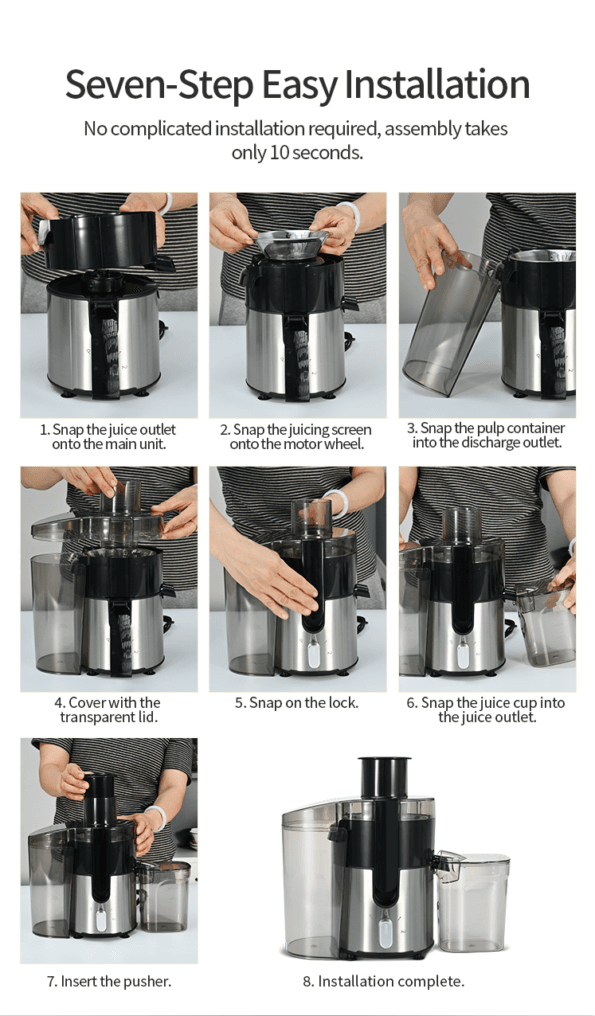 Seven-Step Easy Installation

No complicated installation required, assembly takes only 10 seconds.

1. Snap the juice outlet onto the main unit.

2. Snap the juicing screen onto the motor wheel.

3. Snap the pulp container into the discharge outlet.

4. Cover with the transparent lid.

5. Snap on the lock.

6. Snap the juice cup into the juice outlet.

7. Insert the pusher.

8. Installation complete.